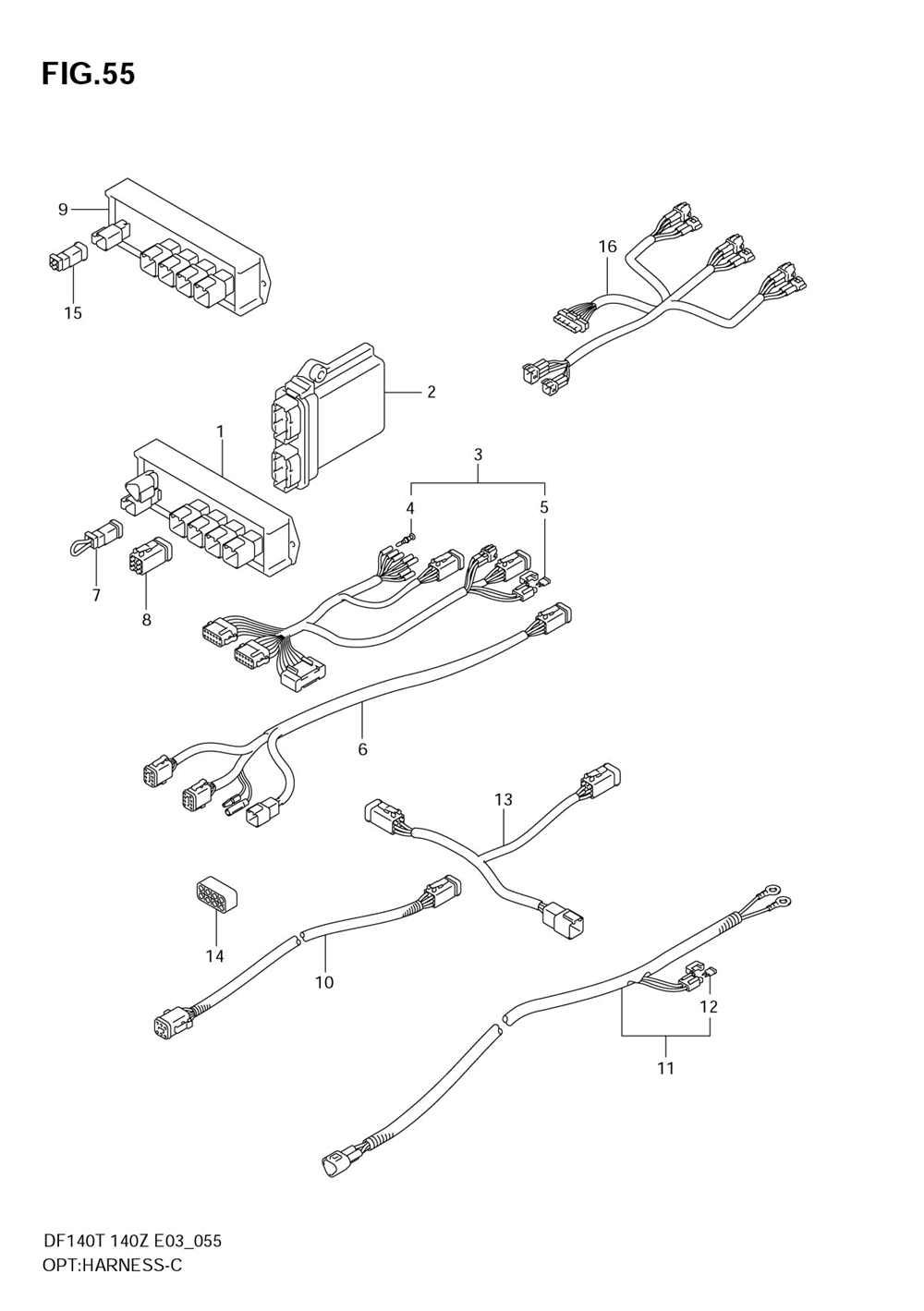 FIG.55

9

15

16

2

1

3

4

5

7

8

6

13

14

10

12

11

DF140T 140Z E03_055
OPT:HARNESS-C